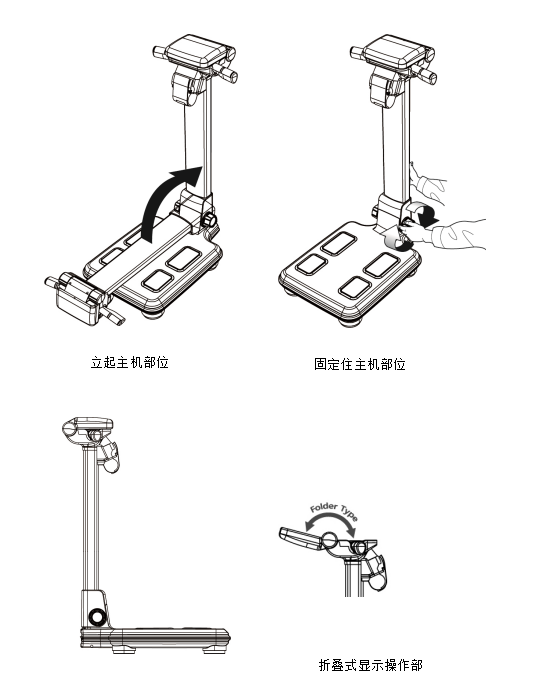 立起主机部位

固定住主机部位

Folder Type

折叠式显示操作部